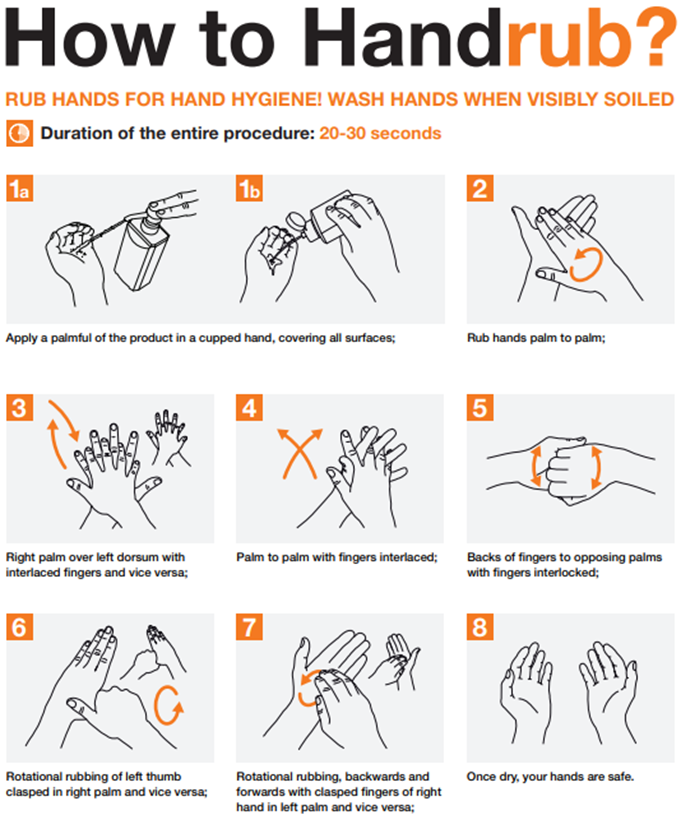 How to Handrub?

RUB HANDS FOR HAND HYGIENE! WASH HANDS WHEN VISIBLY SOILED

Duration of the entire procedure: 20-30 seconds

1a

1b

Apply a palmful of the product in a cupped hand, covering all surfaces;

2

Rub hands palm to palm;

3

Right palm over left dorsum with interlaced fingers and vice versa;

4

Palm to palm with fingers interlaced;

5

Backs of fingers to opposing palms with fingers interlocked;

6

Rotational rubbing of left thumb clasped in right palm and vice versa;

7

Rotational rubbing, backwards and forwards with clasped fingers of right hand in left palm and vice versa;

8

Once dry, your hands are safe.