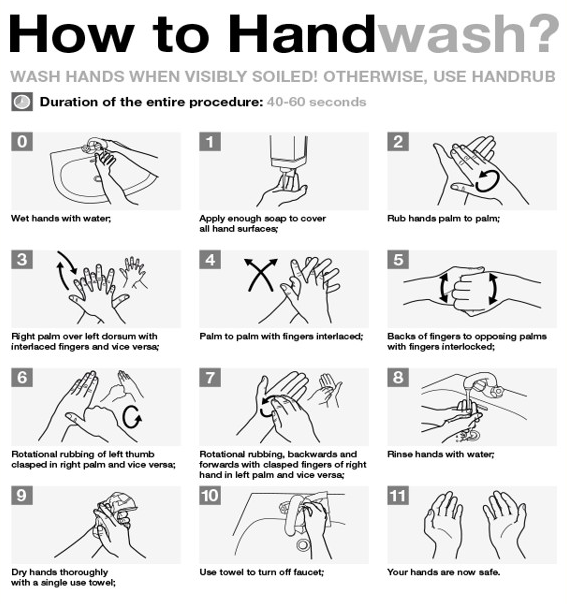 How to Handwash?

WASH HANDS WHEN VISIBLY SOILED! OTHERWISE, USE HANDRUB

Duration of the entire procedure: 40-60 seconds

0
Wet hands with water;

1
Apply enough soap to cover all hand surfaces;

2
Rub hands palm to palm;

3
Right palm over left dorsum with interlaced fingers and vice versa;

4
Palm to palm with fingers interlaced;

5
Backs of fingers to opposing palms with fingers interlocked;

6
Rotational rubbing of left thumb clasped in right palm and vice versa;

7
Rotational rubbing, backwards and forwards with clasped fingers of right hand in left palm and vice versa;

8
Rinse hands with water;

9
Dry hands thoroughly with a single use towel;

10
Use towel to turn off faucet;

11
Your hands are now safe.